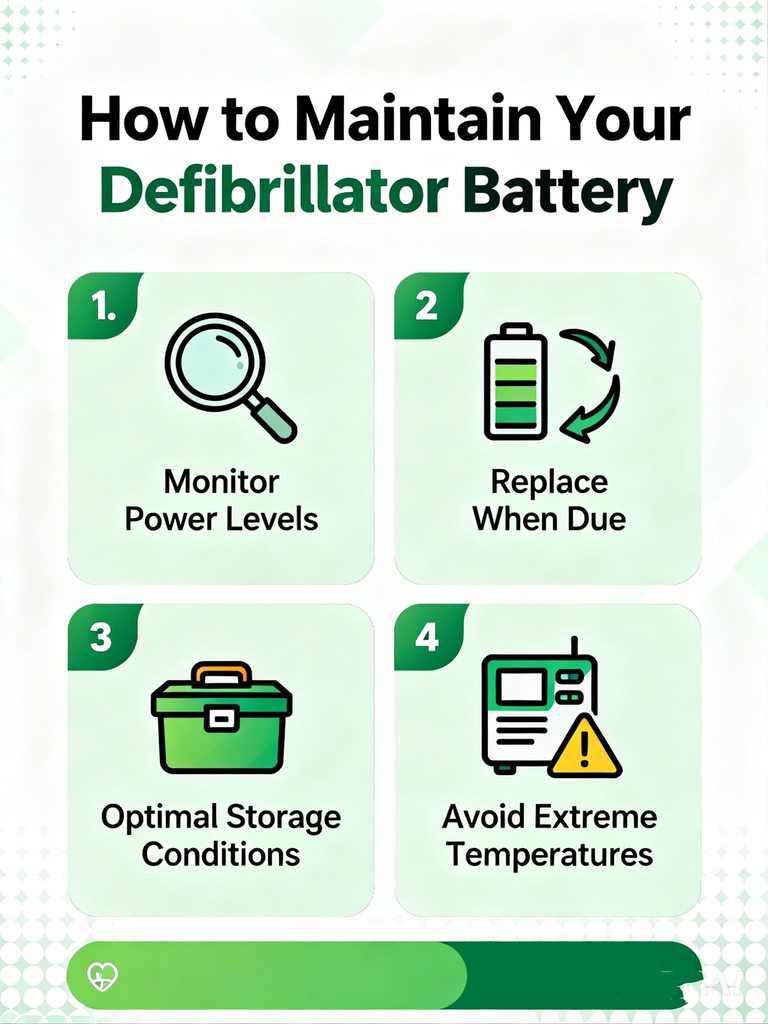 How to Maintain Your Defibrillator Battery

1.

Monitor Power Levels

2

Replace When Due

3

Optimal Storage Conditions

4

Avoid Extreme Temperatures